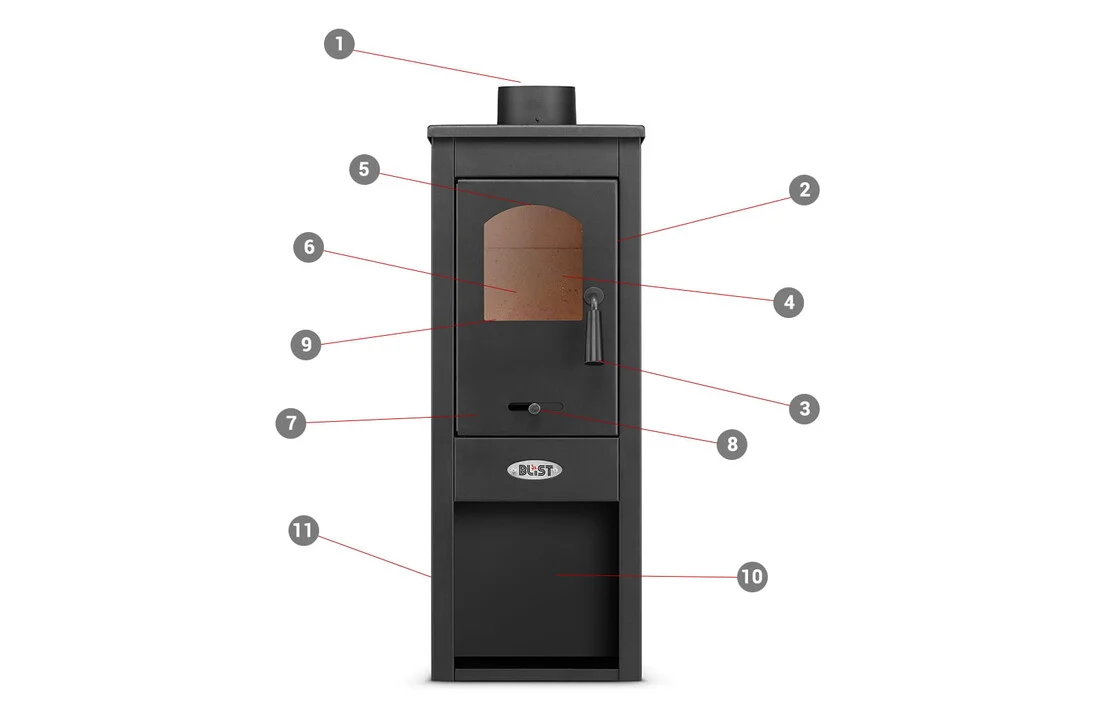 1
5
2
6
4
9
3
7
8
BLIST
11
10